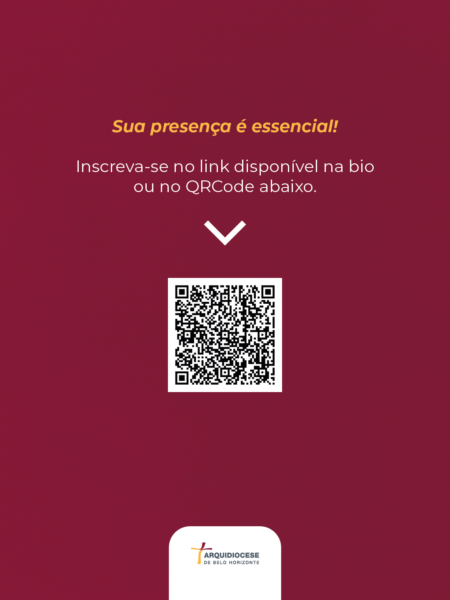 Sua presença é essencial!

Inscreva-se no link disponível na bio ou no QRCode abaixo.

ARQUIDIOCESE
DE BELO HORIZONTE